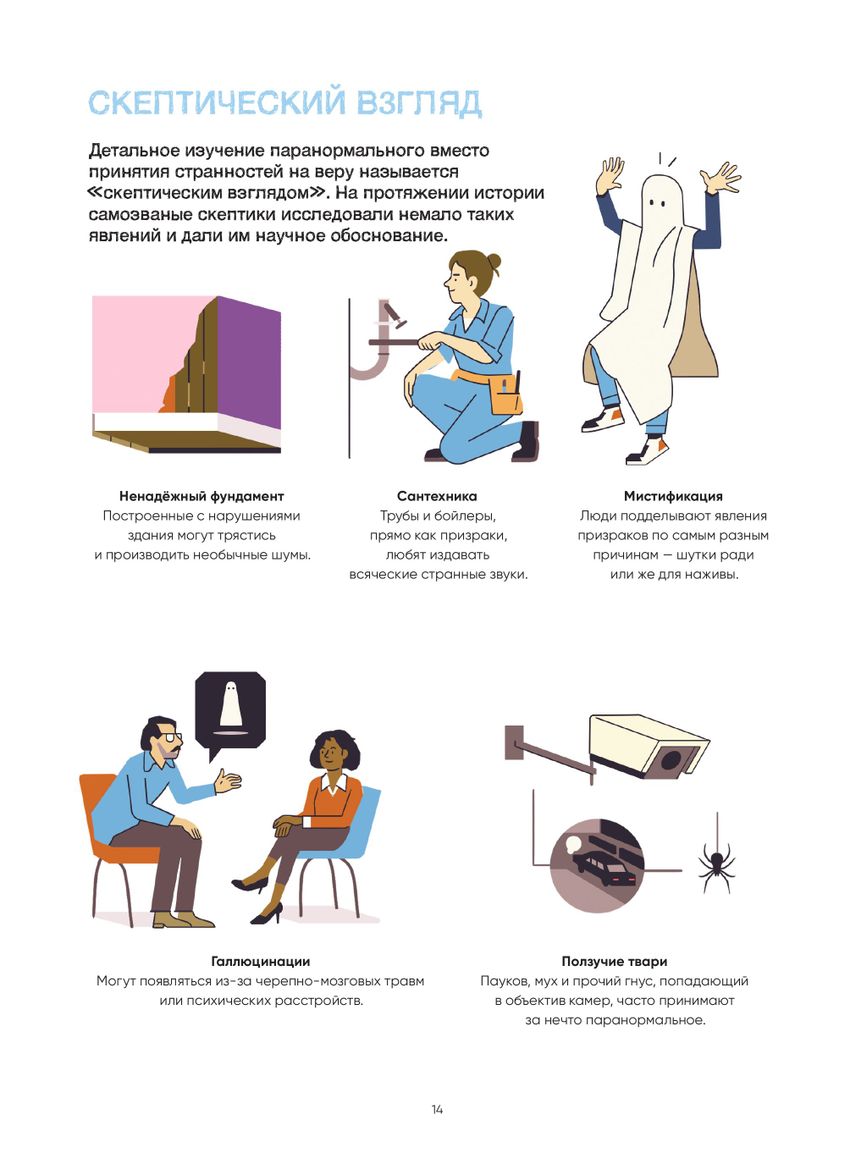 СКЕПТИЧЕСКИЙ ВЗГЛЯД

Детальное изучение паранормального вместо принятия странностей на веру называется «скептическим взглядом». На протяжении истории самозваные скептики исследовали немало таких явлений и дали им научное обоснование.

Ненадёжный фундамент
Построенные с нарушениями здания могут трястись и производить необычные шумы.

Сантехника
Трубы и бойлеры, прямо как призраки, любят издавать всяческие странные звуки.

Мистификация
Люди подделывают явления призраков по самым разным причинам — шутки ради или же для наживы.

Галлюцинации
Могут появляться из-за черепно-мозговых травм или психических расстройств.

Ползучие твари
Пауков, мух и прочий гнус, попадающий в объектив камер, часто принимают за нечто паранормальное.

14