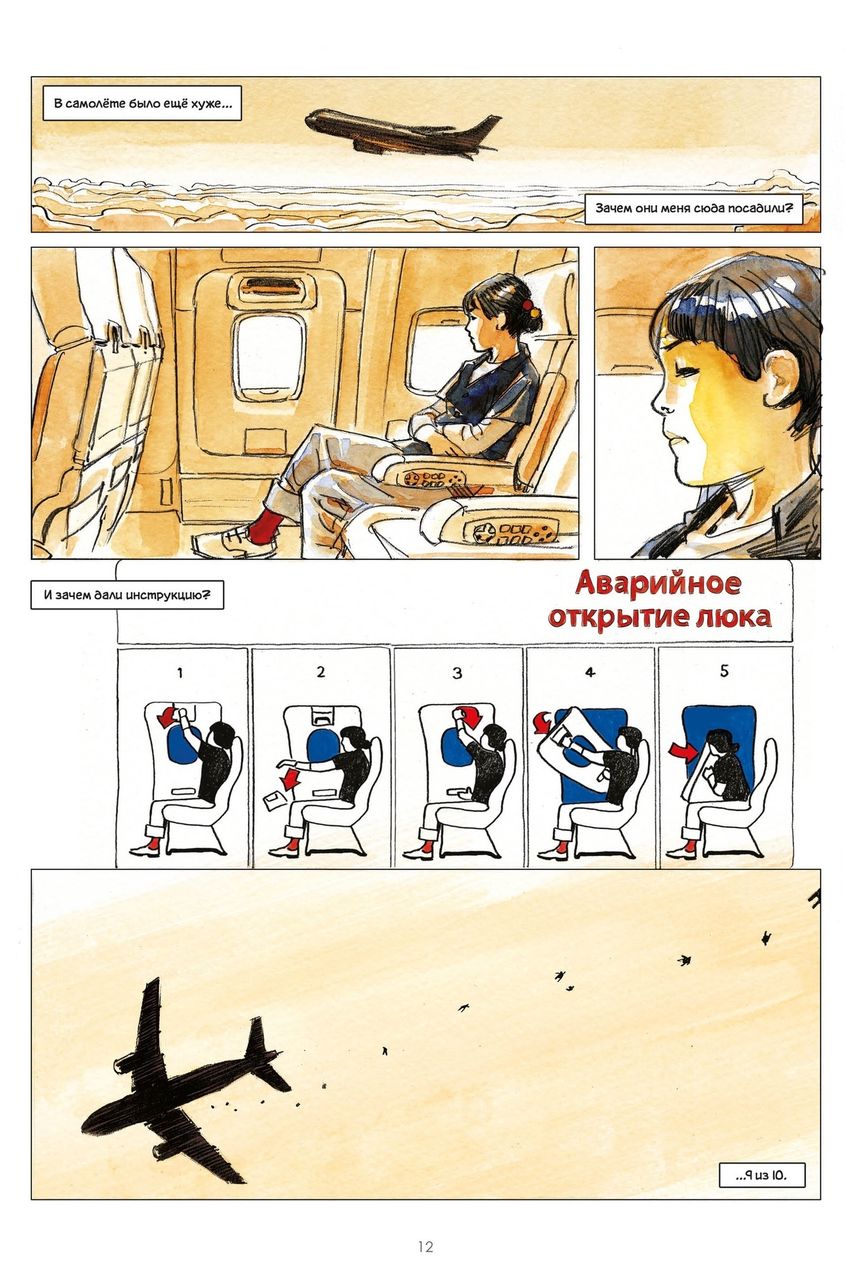 В самолёте было ещё хуже...

Зачем они меня сюда посадили?

И зачем дали инструкцию?

Аварийное открытие люка

1

2

3

4

5

...9 из 10.

12